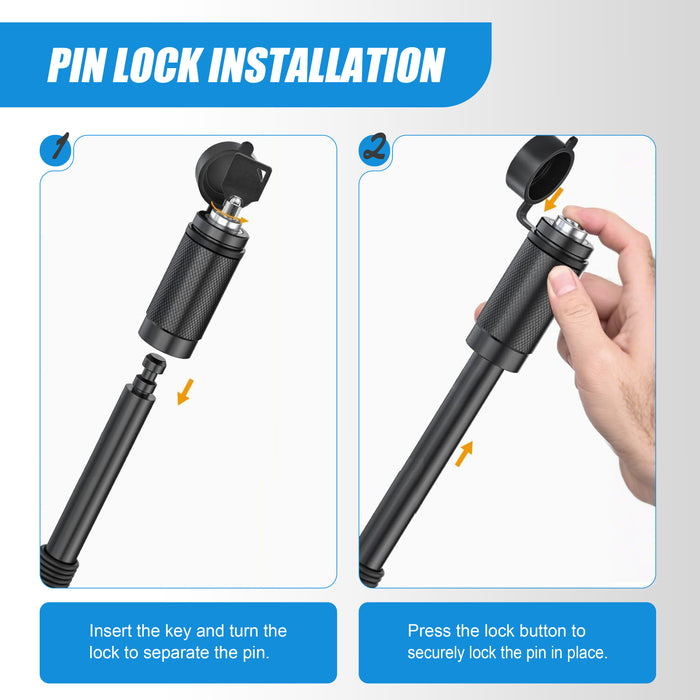 PIN LOCK INSTALLATION

1

2

Insert the key and turn the lock to separate the pin.

Press the lock button to securely lock the pin in place.